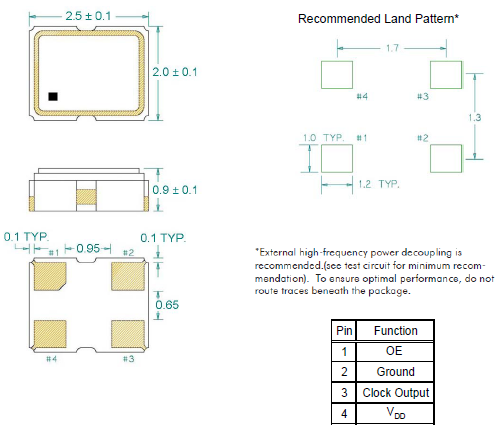 2.5 ± 0.1

2.0 ± 0.1

0.9 ± 0.1

0.1 TYP.

#1

0.95

#2

0.1 TYP.

0.65

#4

#3

Recommended Land Pattern*

1.7

#4

#3

1.3

1.0 TYP.

#1

#2

1.2 TYP.

*External high-frequency power decoupling is recommended.(see test circuit for minimum recommendation). To ensure optimal performance, do not route traces beneath the package.

| Pin | Function |
|---|---|
| 1 | OE |
| 2 | Ground |
| 3 | Clock Output |
| 4 | $V_{DD}$ |